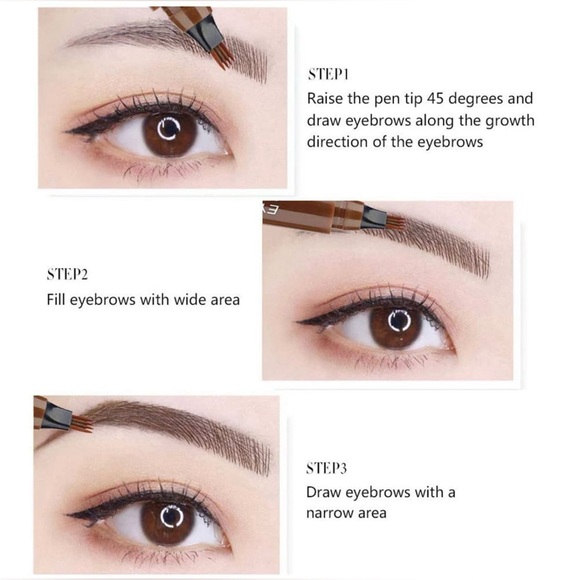 STEP1
Raise the pen tip 45 degrees and draw eyebrows along the growth direction of the eyebrows

STEP2
Fill eyebrows with wide area

STEP3
Draw eyebrows with a narrow area